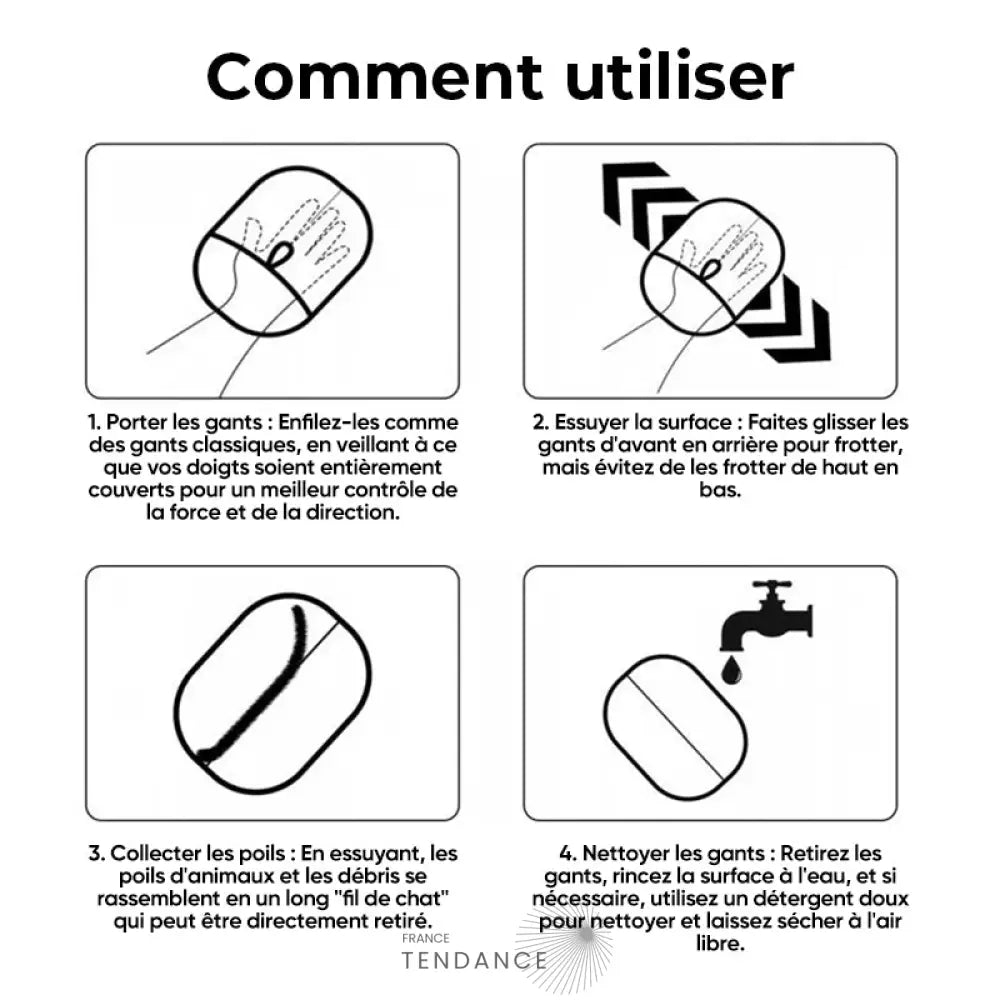 Comment utiliser

1. Porter les gants : Enfilez-les comme des gants classiques, en veillant à ce que vos doigts soient entièrement couverts pour un meilleur contrôle de la force et de la direction.

2. Essuyer la surface : Faites glisser les gants d'avant en arrière pour frotter, mais évitez de les frotter de haut en bas.

3. Collecter les poils : En essuyant, les poils d'animaux et les débris se rassemblent en un long "fil de chat" qui peut être directement retiré.

4. Nettoyer les gants : Retirez les gants, rincez la surface à l'eau, et si nécessaire, utilisez un détergent doux pour nettoyer et laissez sécher à l'air libre.

FRANCE
TENDANCE